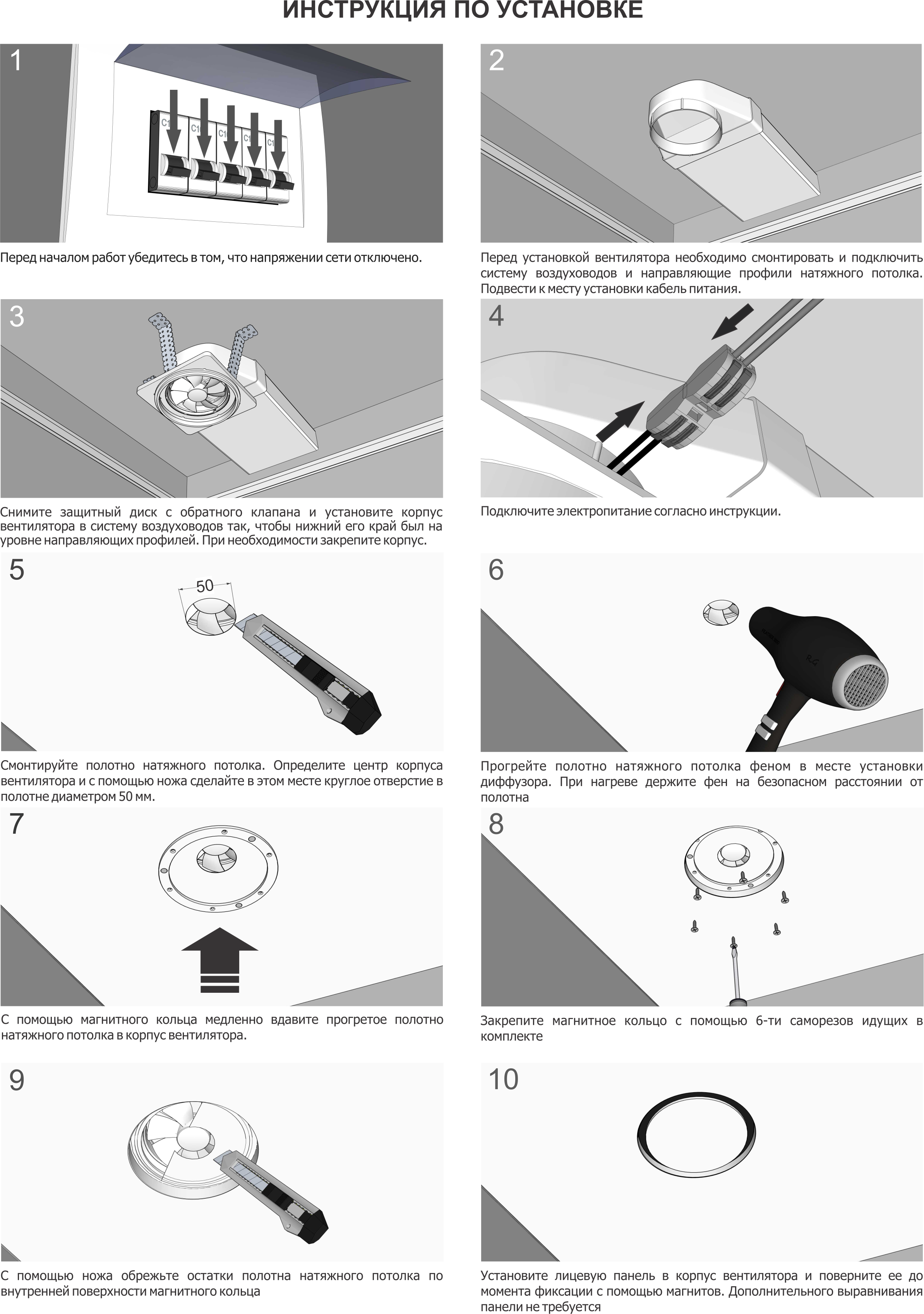 ИНСТРУКЦИЯ ПО УСТАНОВКЕ

1

C1 C1 C1 C1 C1

Перед началом работ убедитесь в том, что напряжении сети отключено.

2

Перед установкой вентилятора необходимо смонтировать и подключить систему воздуховодов и направляющие профили натяжного потолка. Подвести к месту установки кабель питания.

3

Снимите защитный диск с обратного клапана и установите корпус вентилятора в систему воздуховодов так, чтобы нижний его край был на уровне направляющих профилей. При необходимости закрепите корпус.

4

Подключите электропитание согласно инструкции.

5

50

Смонтируйте полотно натяжного потолка. Определите центр корпуса вентилятора и с помощью ножа сделайте в этом месте круглое отверстие в полотне диаметром 50 мм.

6

Прогрейте полотно натяжного потолка феном в месте установки диффузора. При нагреве держите фен на безопасном расстоянии от полотна

7

С помощью магнитного кольца медленно вдавите прогретое полотно натяжного потолка в корпус вентилятора.

8

Закрепите магнитное кольцо с помощью 6-ти саморезов идущих в комплекте

9

С помощью ножа обрежьте остатки полотна натяжного потолка по внутренней поверхности магнитного кольца

10

Установите лицевую панель в корпус вентилятора и поверните ее до момента фиксации с помощью магнитов. Дополнительного выравнивания панели не требуется