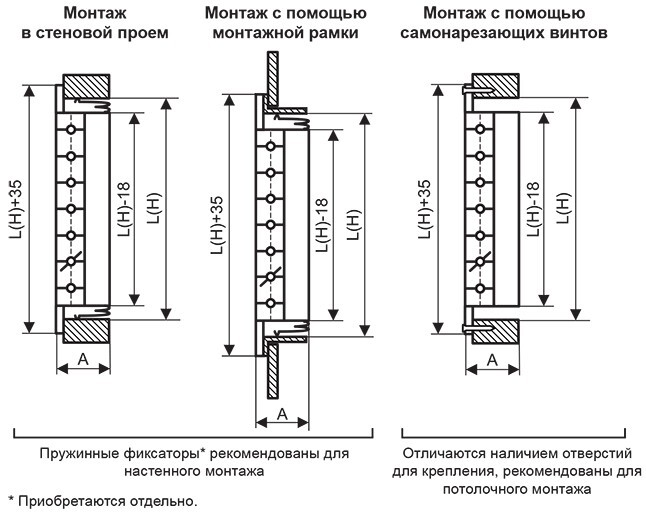 Монтаж в стеновой проем

Монтаж с помощью монтажной рамки

Монтаж с помощью самонарезающих винтов

L(H)+35

L(H)-18

L(H)

A

L(H)+35

L(H)-18

L(H)

A

L(H)+35

L(H)-18

L(H)

A

Пружинные фиксаторы* рекомендованы для настенного монтажа

Отличаются наличием отверстий для крепления, рекомендованы для потолочного монтажа

* Приобретаются отдельно.