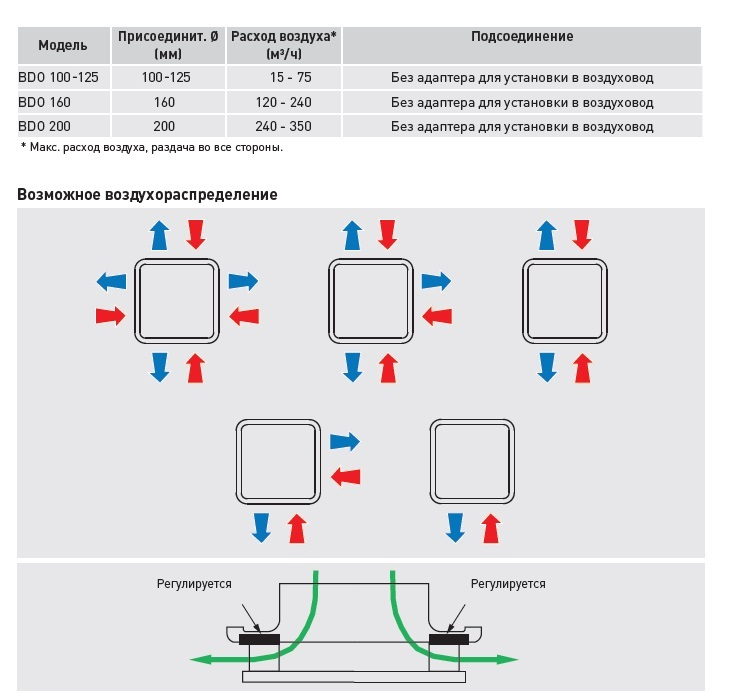 | Модель | Присоединит. Ø (мм) | Расход воздуха* (м³/ч) | Подсоединение |
|---|---|---|---|
| BDO 100-125 | 100-125 | 15 - 75 | Без адаптера для установки в воздуховод |
| BDO 160 | 160 | 120 - 240 | Без адаптера для установки в воздуховод |
| BDO 200 | 200 | 240 - 350 | Без адаптера для установки в воздуховод |

* Макс. расход воздуха, раздача во все стороны.

Возможное воздухораспределение

Регулируется

Регулируется