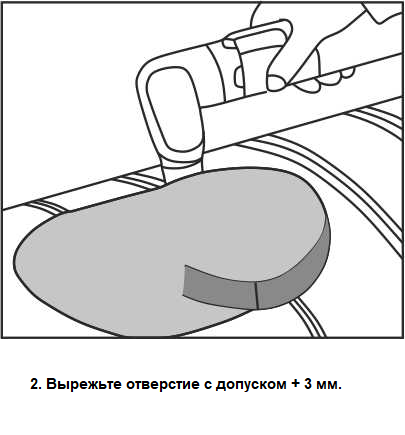 2. Вырежьте отверстие с допуском + 3 мм.