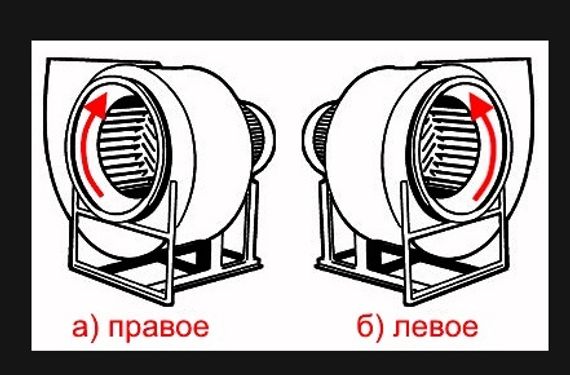 а) правое

б) левое