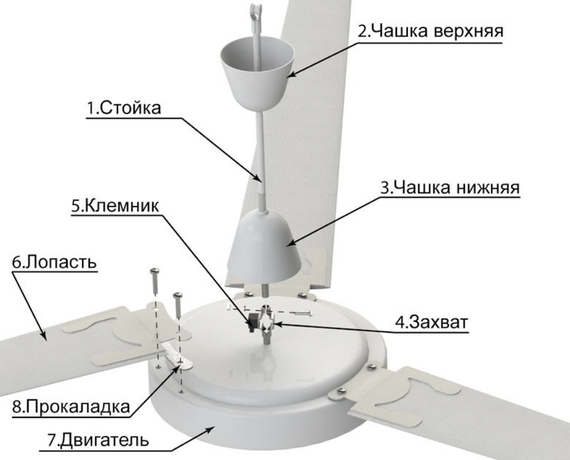 2.Чашка верхняя

1.Стойка

3.Чашка нижняя

5.Клемник

6.Лопасть

4.Захват

8.Прокаладка

7.Двигатель