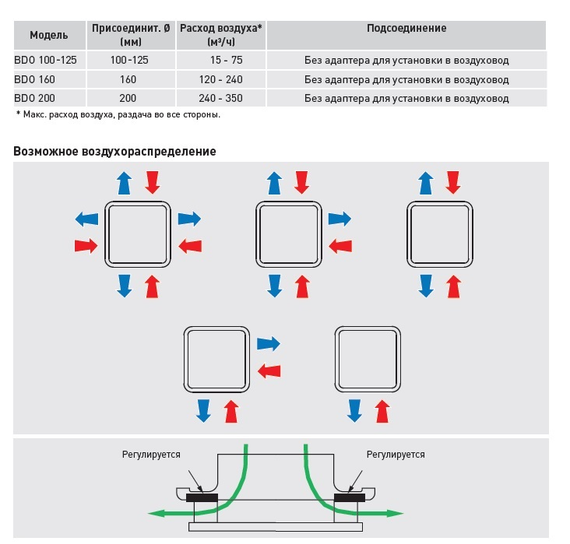 | Модель | Присоединит. Ø (мм) | Расход воздуха* (м³/ч) | Подсоединение |
|---|---|---|---|
| BDO 100-125 | 100-125 | 15 - 75 | Без адаптера для установки в воздуховод |
| BDO 160 | 160 | 120 - 240 | Без адаптера для установки в воздуховод |
| BDO 200 | 200 | 240 - 350 | Без адаптера для установки в воздуховод |

* Макс. расход воздуха, раздача во все стороны.

Возможное воздухораспределение

Регулируется

Регулируется