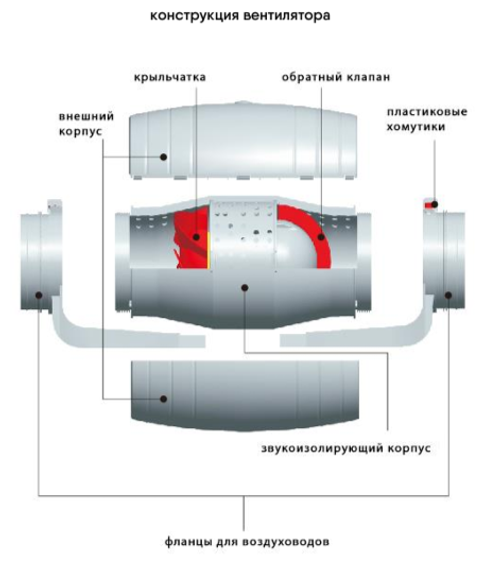 конструкция вентилятора

крыльчатка

обратный клапан

внешний корпус

пластиковые хомутики

звукоизолирующий корпус

фланцы для воздуховодов