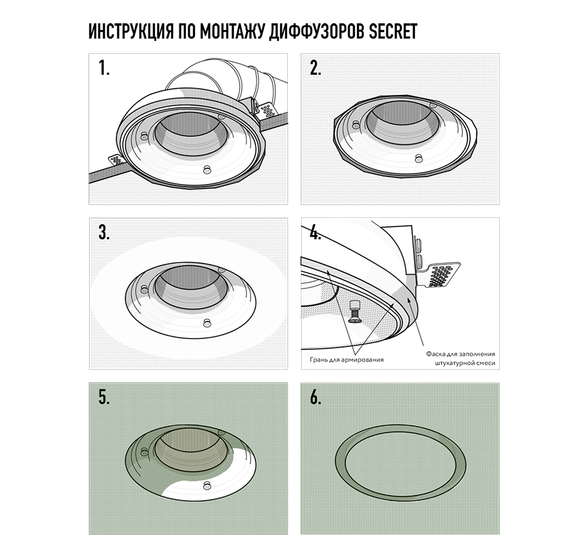 ИНСТРУКЦИЯ ПО МОНТАЖУ ДИФФУЗОРОВ SECRET

1.

2.

3.

4.

Грань для армирования

Фаска для заполнения штукатурной смеси

5.

6.