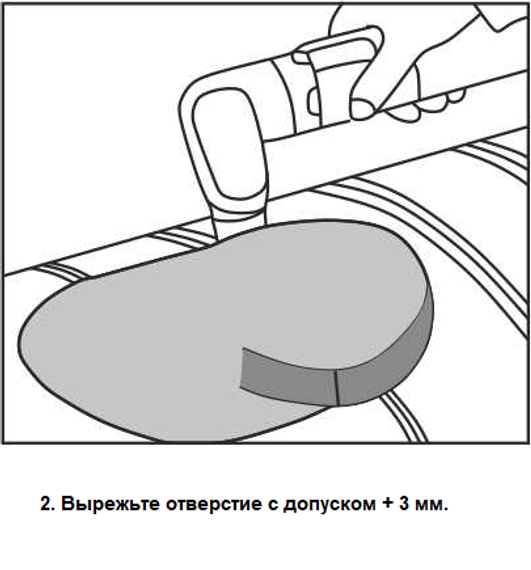 2. Вырежьте отверстие с допуском + 3 мм.