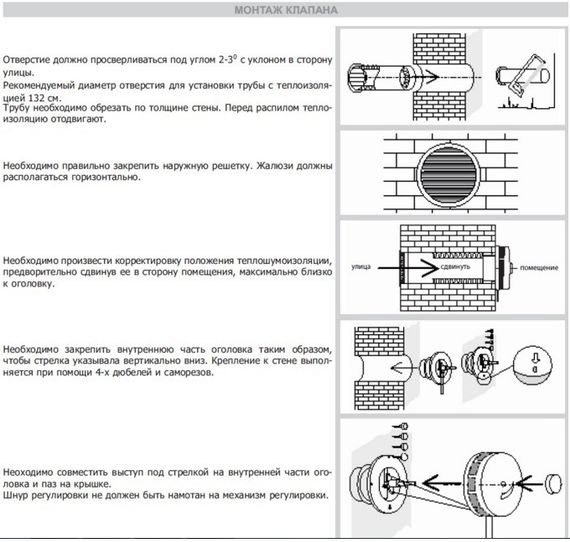 МОНТАЖ КЛАПАНА

Отверстие должно просверливаться под углом 2-3$^0$ с уклоном в сторону улицы.
Рекомендуемый диаметр отверстия для установки трубы с теплоизоляцией 132 см.
Трубу необходимо обрезать по толщине стены. Перед распилом теплоизоляцию отодвигают.

Необходимо правильно закрепить наружную решетку. Жалюзи должны располагаться горизонтально.

Необходимо произвести корректировку положения теплошумоизоляции, предворительно сдвинув ее в сторону помещения, максимально близко к оголовку.

улица
сдвинуть
помещение

Необходимо закрепить внутреннюю часть оголовка таким образом, чтобы стрелка указывала вертикально вниз. Крепление к стене выполняется при помощи 4-х дюбелей и саморезов.

Неоходимо совместить выступ под стрелкой на внутренней части оголовка и паз на крышке.
Шнур регулировки не должен быть намотан на механизм регулировки.