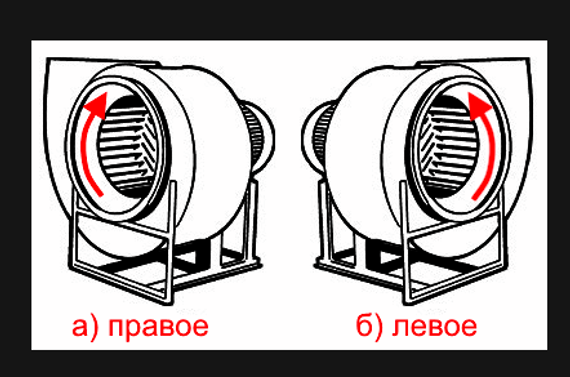 а) правое

б) левое